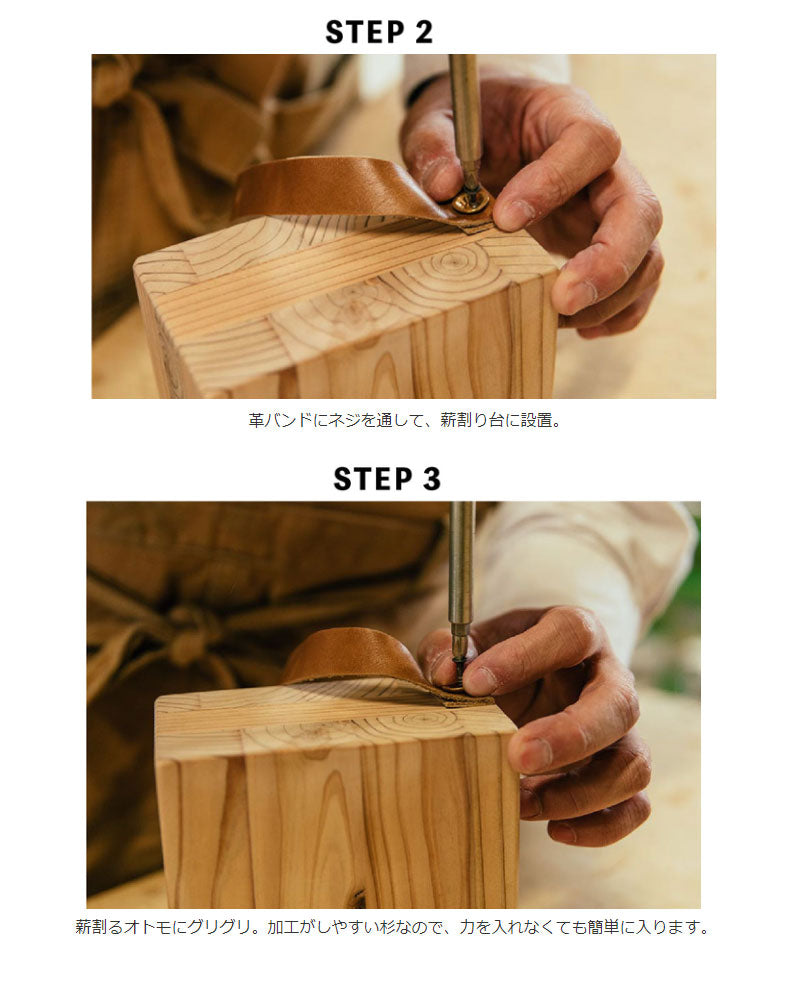 STEP 2

革バンドにネジを通して、薪割り台に設置。

STEP 3

薪割るオトモにグリグリ。加工がしやすい杉なので、力を入れなくても簡単に入ります。